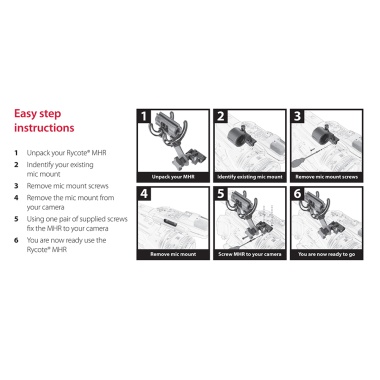 Easy step instructions

1 Unpack your Rycote® MHR
2 Indentify your existing mic mount
3 Remove mic mount screws
4 Remove the mic mount from your camera
5 Using one pair of supplied screws fix the MHR to your camera
6 You are now ready use the Rycote® MHR

1
Unpack your MHR

2
Identify existing mic mount

3
Remove mic mount screws

4
Remove mic mount

5
Screw MHR to your camera

6
You are now ready to go